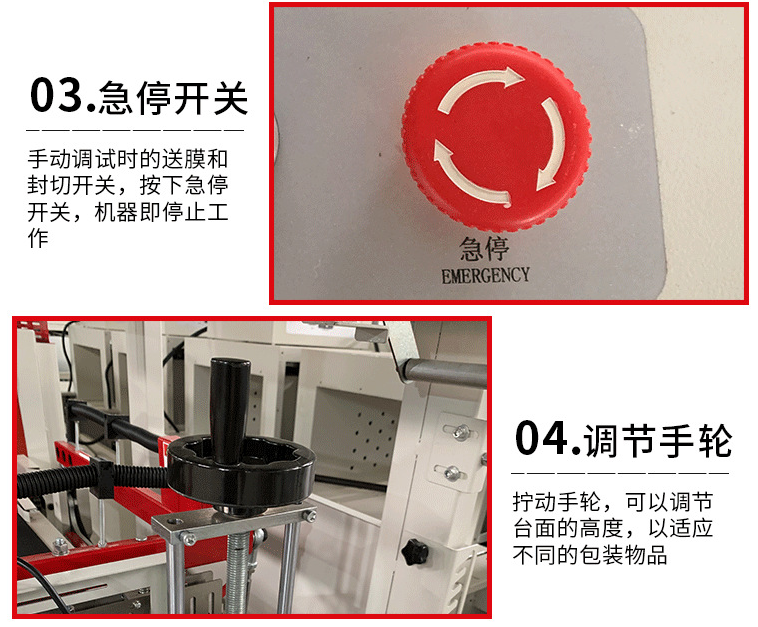 03.急停开关

手动调试时的送膜和封切开关，按下急停开关，机器即停止工作

急停
EMERGENCY

04.调节手轮

拧动手轮，可以调节台面的高度，以适应不同的包装物品